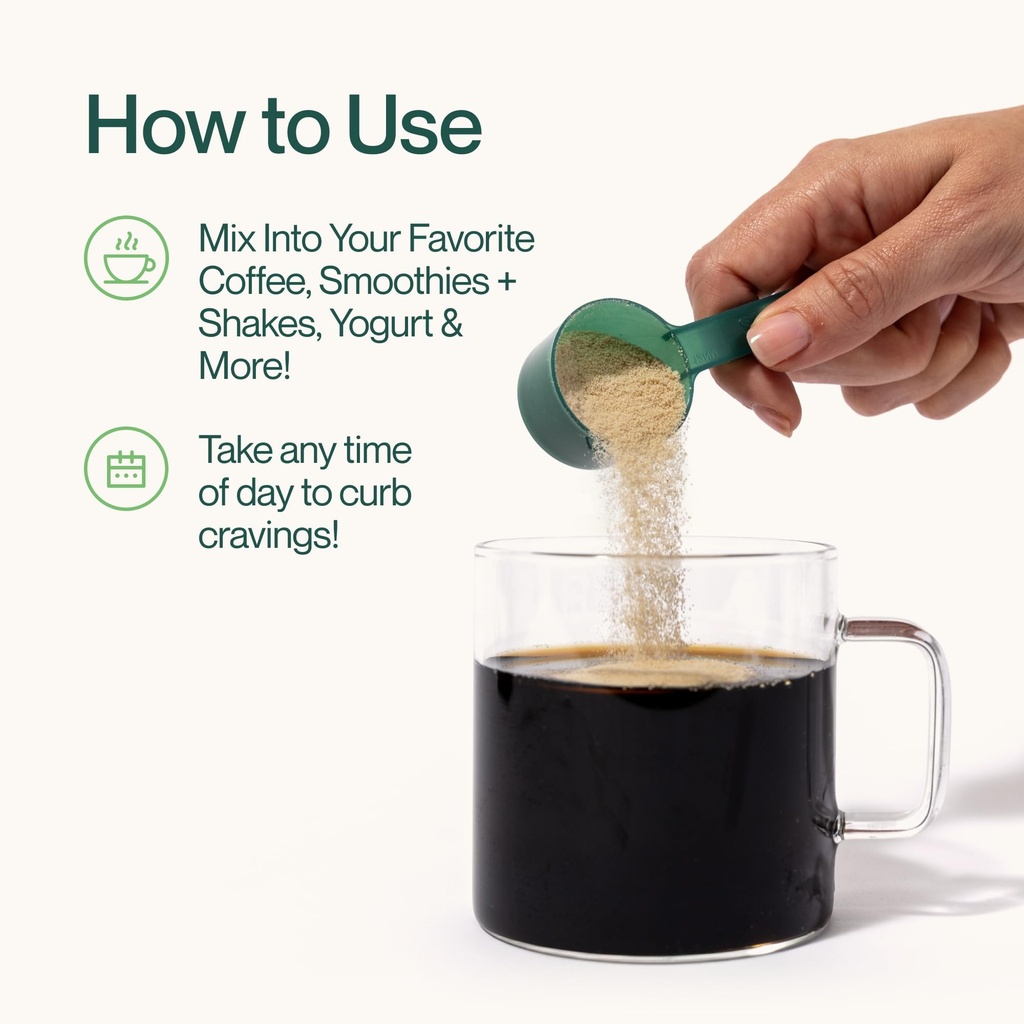 How to Use

Mix Into Your Favorite Coffee, Smoothies + Shakes, Yogurt & More!

Take any time of day to curb cravings!