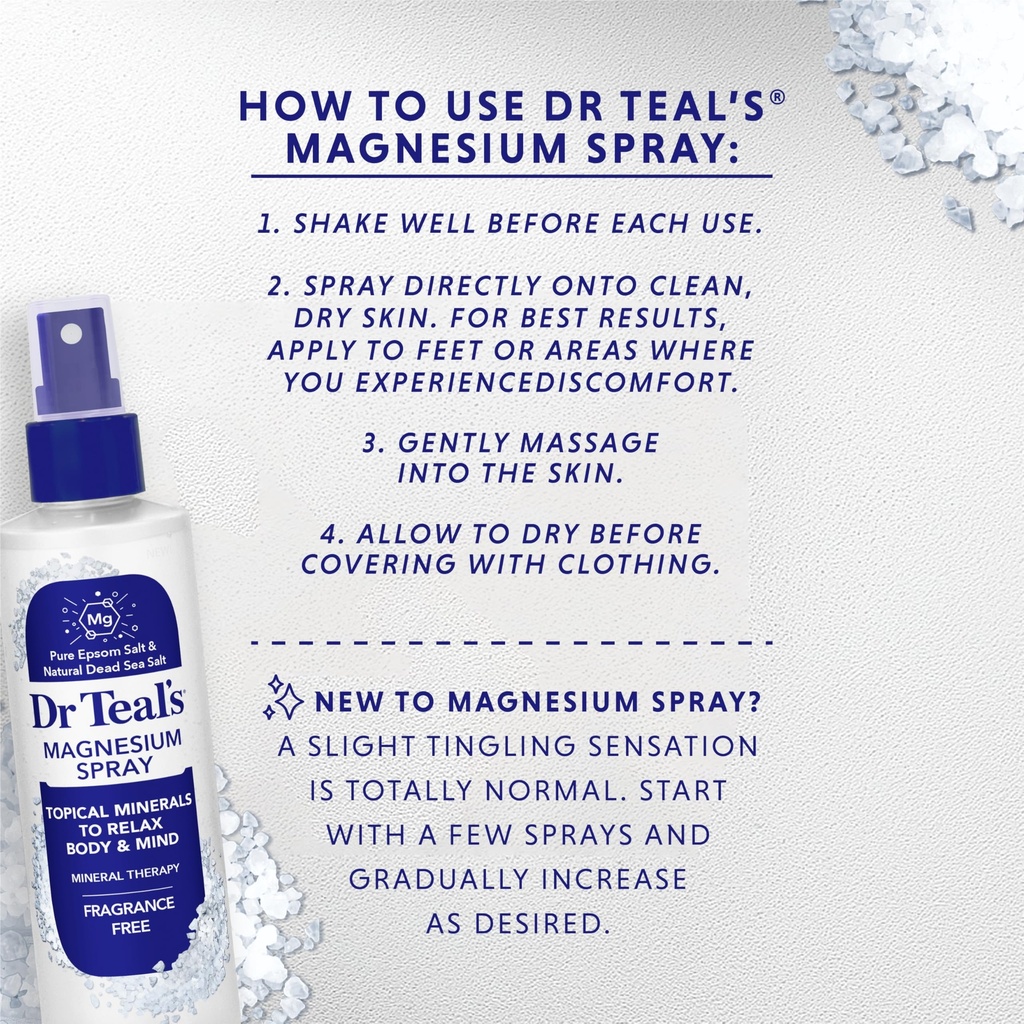 HOW TO USE DR TEAL'S® MAGNESIUM SPRAY:

1. SHAKE WELL BEFORE EACH USE.

2. SPRAY DIRECTLY ONTO CLEAN, DRY SKIN. FOR BEST RESULTS, APPLY TO FEET OR AREAS WHERE YOU EXPERIENCEDISCOMFORT.

3. GENTLY MASSAGE INTO THE SKIN.

4. ALLOW TO DRY BEFORE COVERING WITH CLOTHING.

NEW TO MAGNESIUM SPRAY? A SLIGHT TINGLING SENSATION IS TOTALLY NORMAL. START WITH A FEW SPRAYS AND GRADUALLY INCREASE AS DESIRED.

Mg
Pure Epsom Salt & Natural Dead Sea Salt
Dr Teal's
MAGNESIUM SPRAY
TOPICAL MINERALS TO RELAX BODY & MIND
MINERAL THERAPY
FRAGRANCE FREE