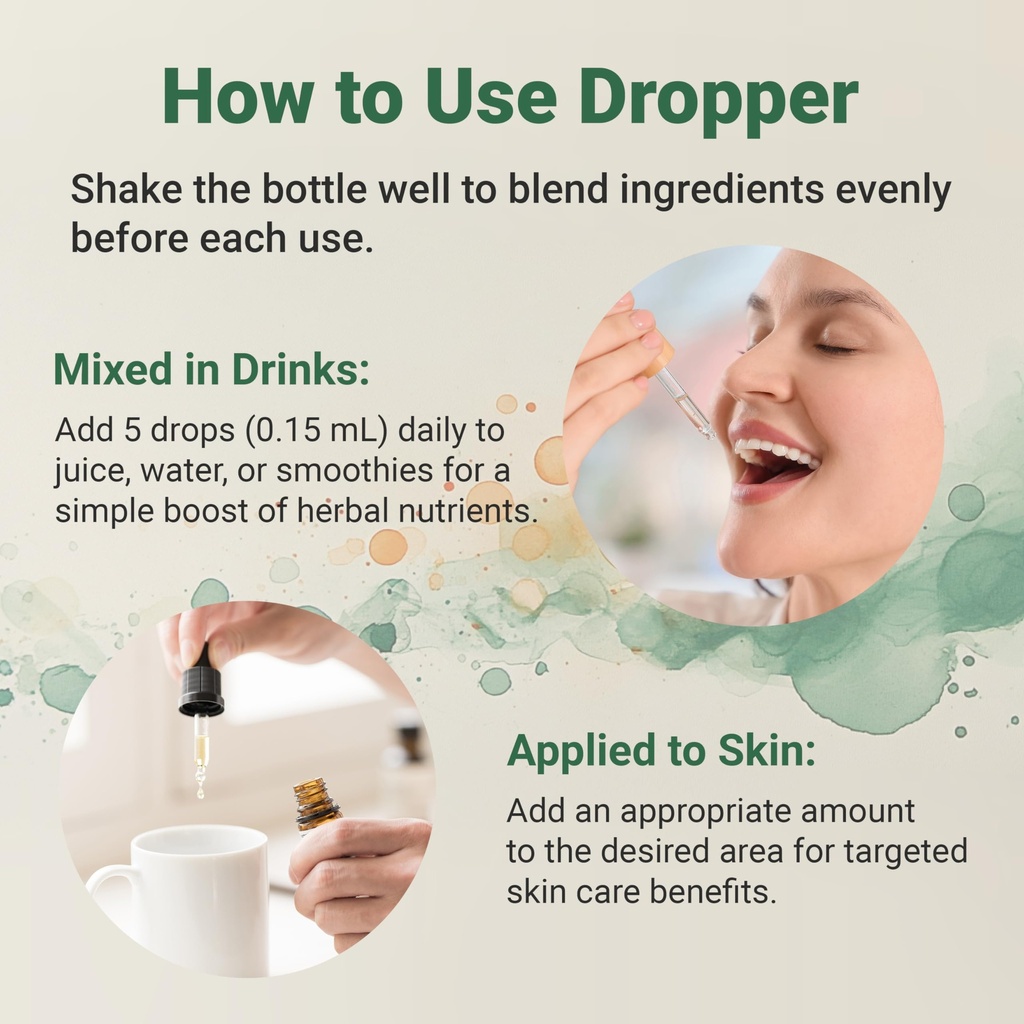 How to Use Dropper

Shake the bottle well to blend ingredients evenly before each use.

Mixed in Drinks:

Add 5 drops (0.15 mL) daily to juice, water, or smoothies for a simple boost of herbal nutrients.

Applied to Skin:

Add an appropriate amount to the desired area for targeted skin care benefits.