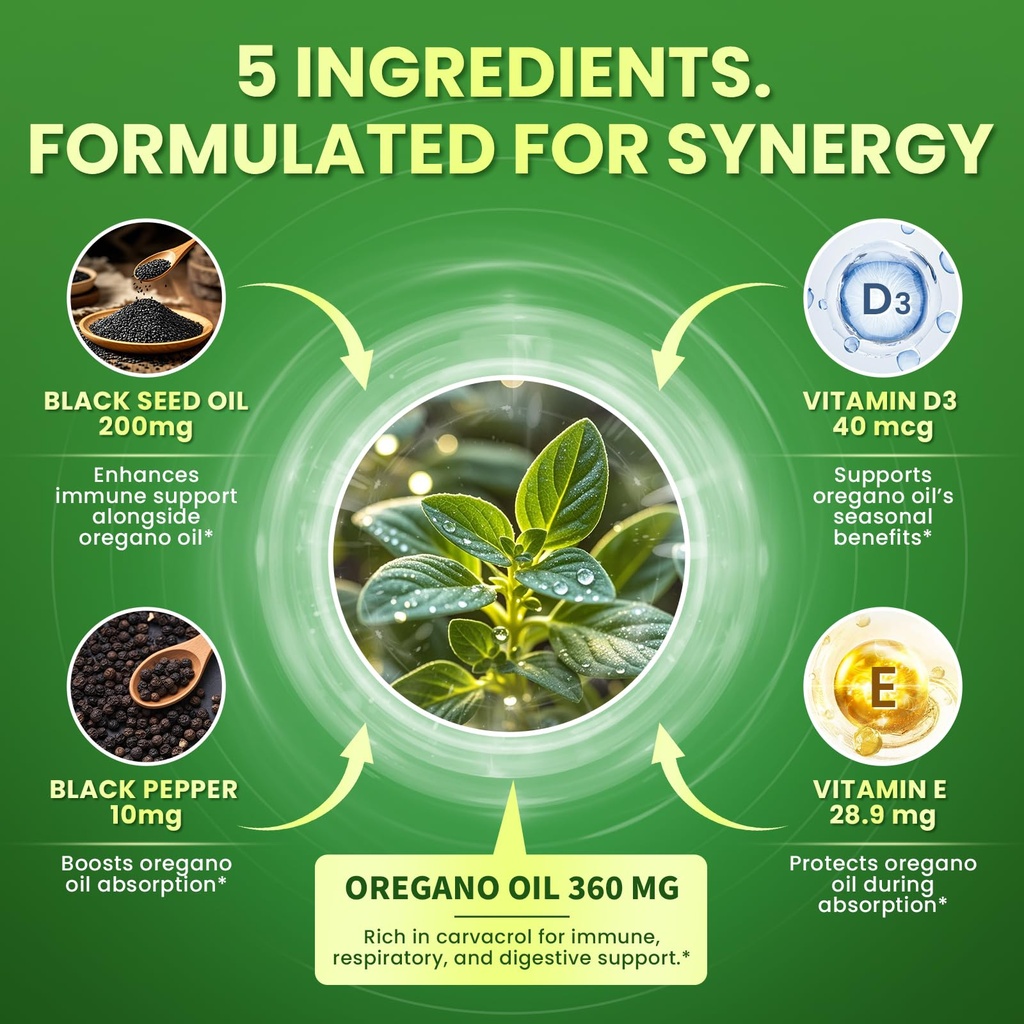 5 INGREDIENTS.
FORMULATED FOR SYNERGY

BLACK SEED OIL
200mg

Enhances immune support alongside oregano oil*

D3

VITAMIN D3
40 mcg

Supports oregano oil's seasonal benefits*

BLACK PEPPER
10mg

Boosts oregano oil absorption*

E

VITAMIN E
28.9 mg

Protects oregano oil during absorption*

OREGANO OIL 360 MG

Rich in carvacrol for immune, respiratory, and digestive support.*