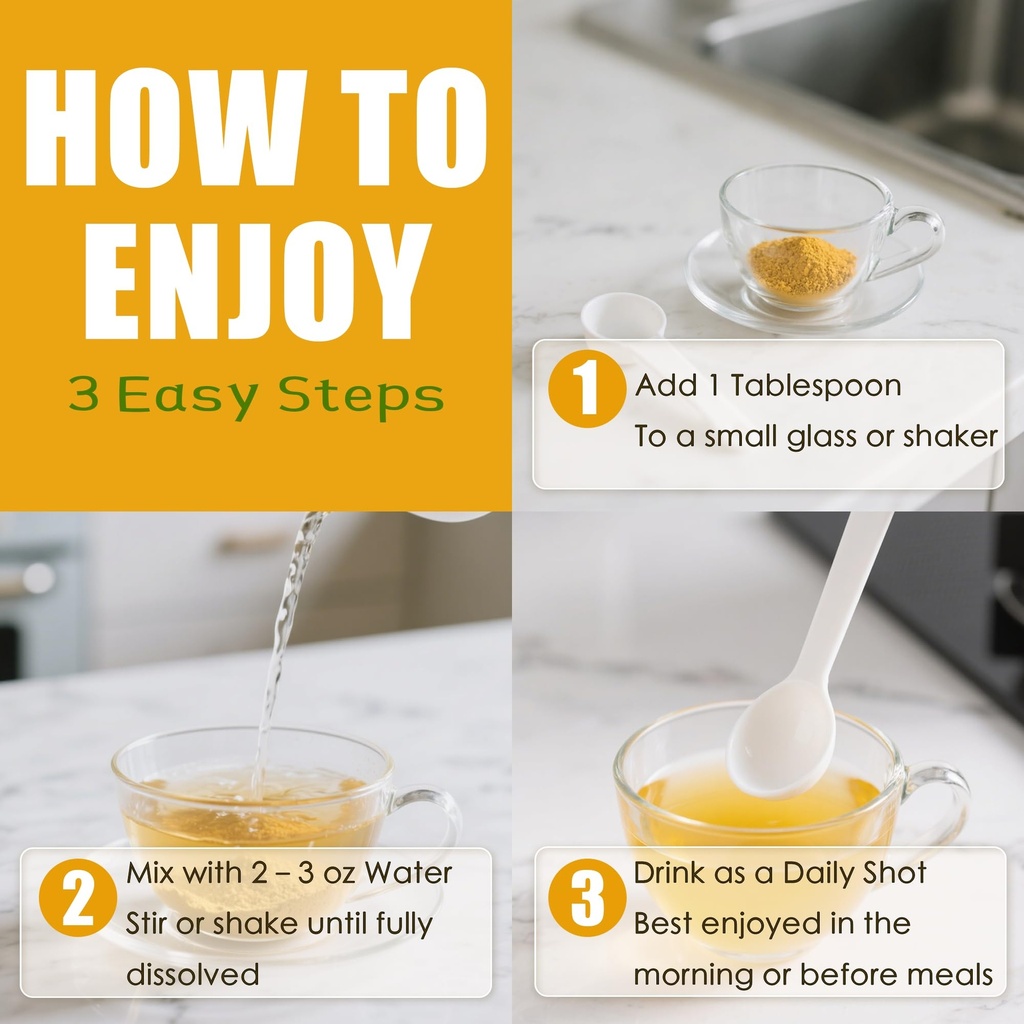 HOW TO ENJOY

3 Easy Steps

1 Add 1 Tablespoon
To a small glass or shaker

2 Mix with 2 – 3 oz Water
Stir or shake until fully dissolved

3 Drink as a Daily Shot
Best enjoyed in the morning or before meals