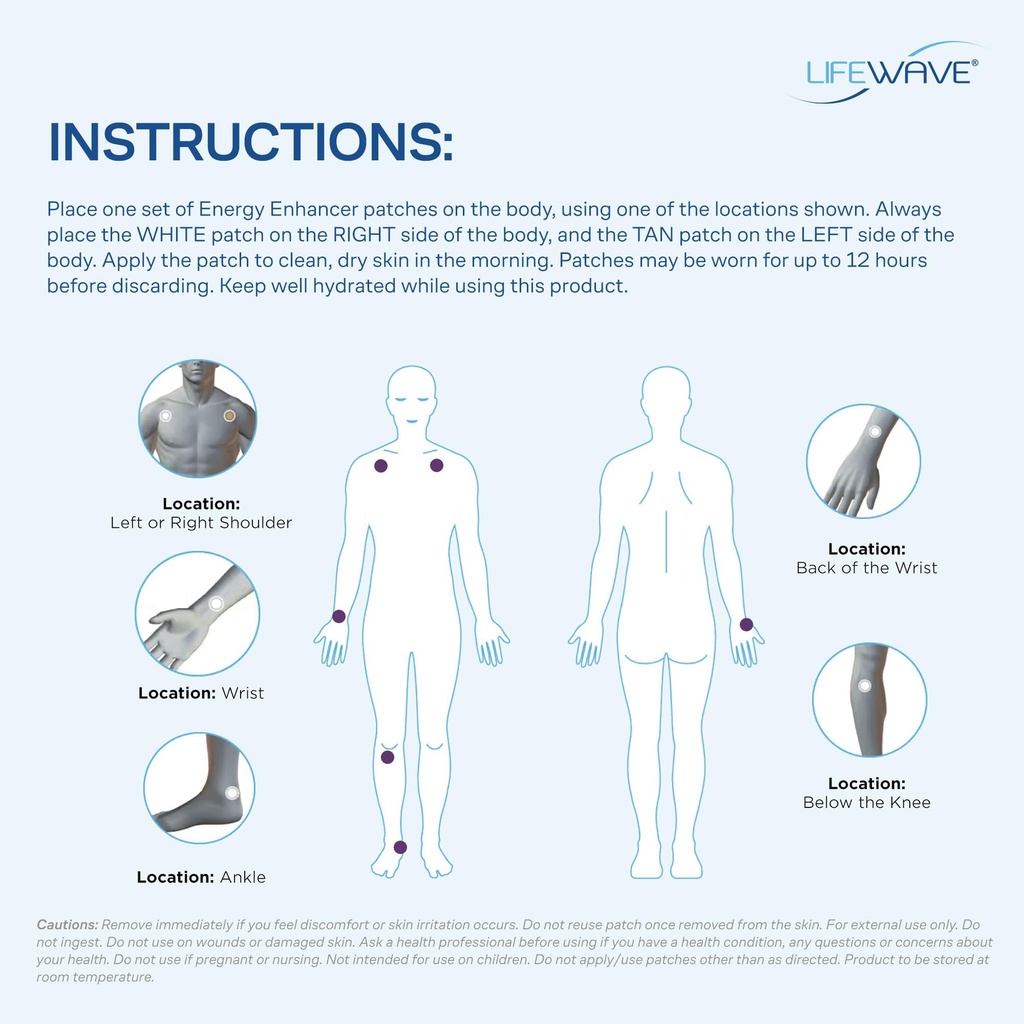 LIFEWAVE®

INSTRUCTIONS:

Place one set of Energy Enhancer patches on the body, using one of the locations shown. Always place the WHITE patch on the RIGHT side of the body, and the TAN patch on the LEFT side of the body. Apply the patch to clean, dry skin in the morning. Patches may be worn for up to 12 hours before discarding. Keep well hydrated while using this product.

Location: Left or Right Shoulder

Location: Wrist

Location: Ankle

Location: Back of the Wrist

Location: Below the Knee

Cautions: Remove immediately if you feel discomfort or skin irritation occurs. Do not reuse patch once removed from the skin. For external use only. Do not ingest. Do not use on wounds or damaged skin. Ask a health professional before using if you have a health condition, any questions or concerns about your health. Do not use if pregnant or nursing. Not intended for use on children. Do not apply/use patches other than as directed. Product to be stored at room temperature.