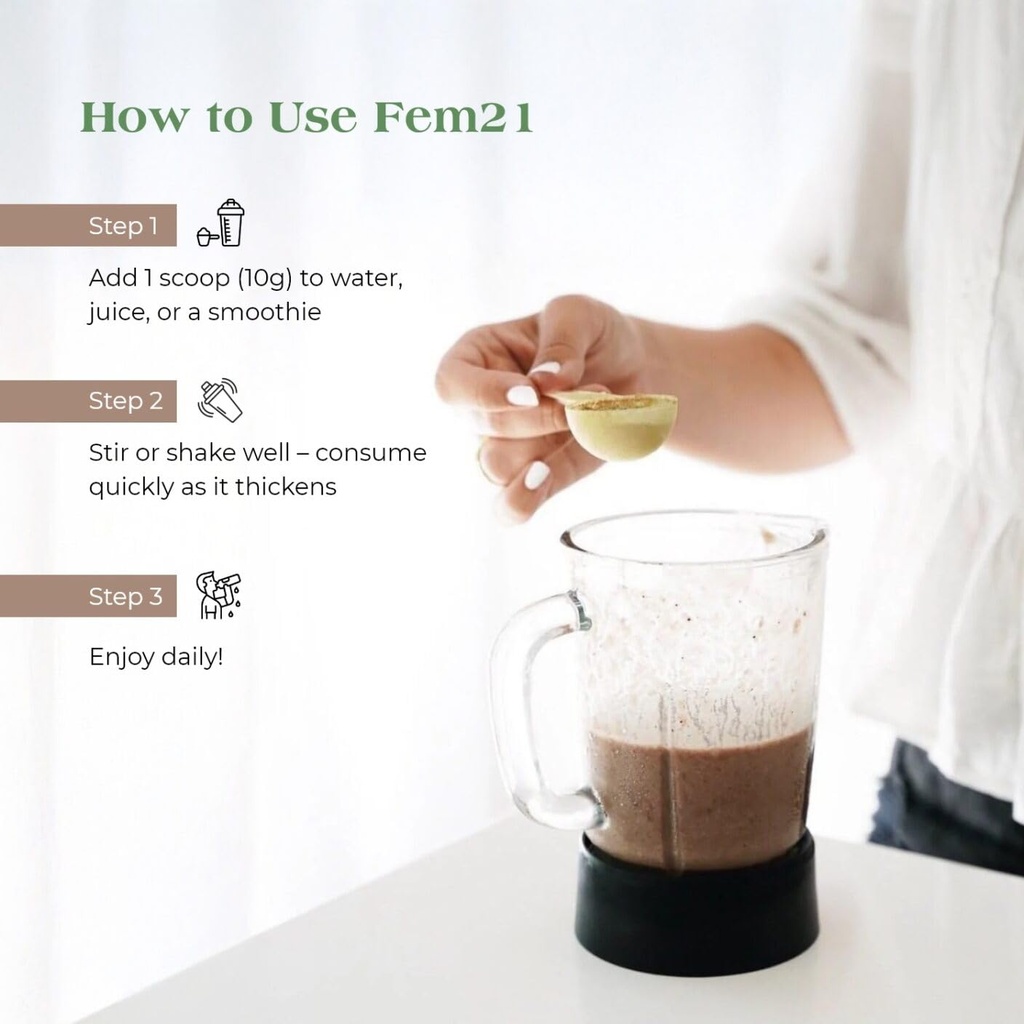 How to Use Fem21

Step 1

Add 1 scoop (10g) to water, juice, or a smoothie

Step 2

Stir or shake well – consume quickly as it thickens

Step 3

Enjoy daily!