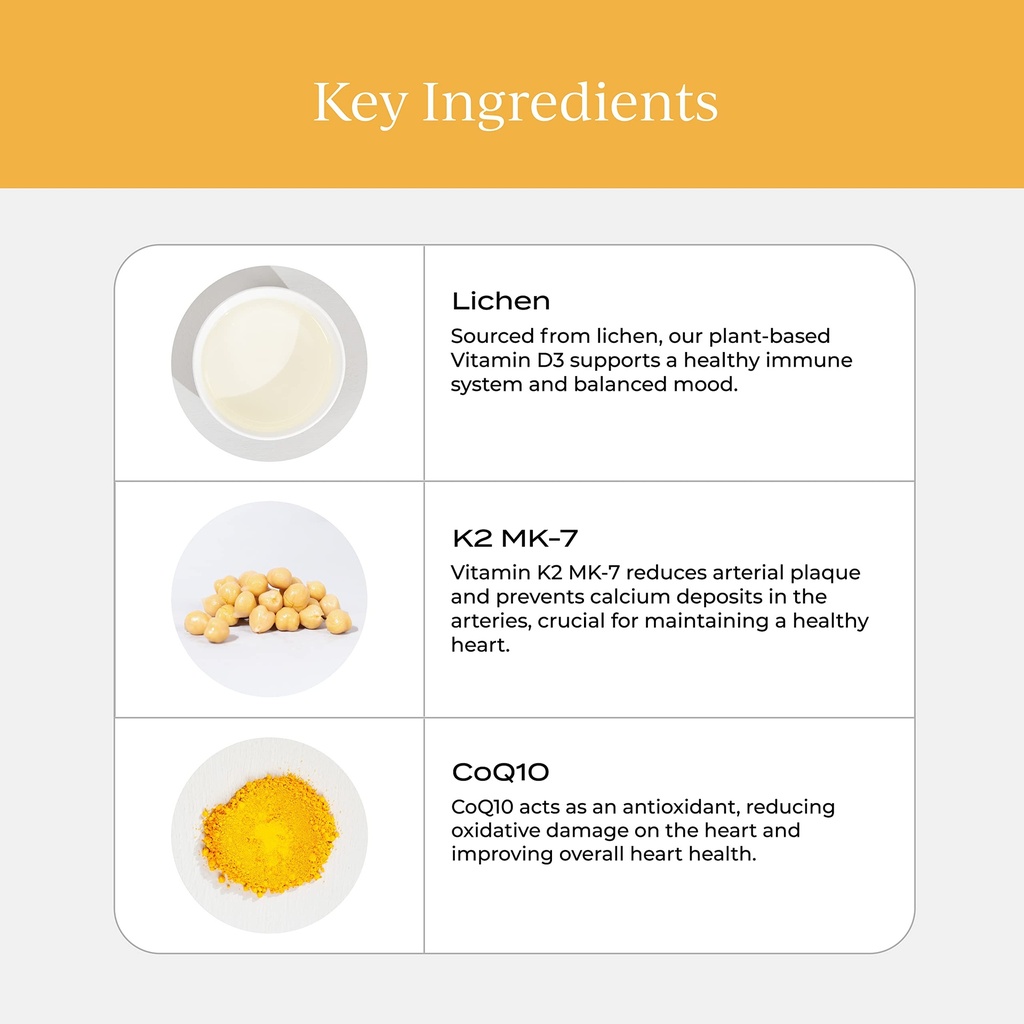 Key Ingredients

Lichen
Sourced from lichen, our plant-based Vitamin D3 supports a healthy immune system and balanced mood.

K2 MK-7
Vitamin K2 MK-7 reduces arterial plaque and prevents calcium deposits in the arteries, crucial for maintaining a healthy heart.

CoQ10
CoQ10 acts as an antioxidant, reducing oxidative damage on the heart and improving overall heart health.