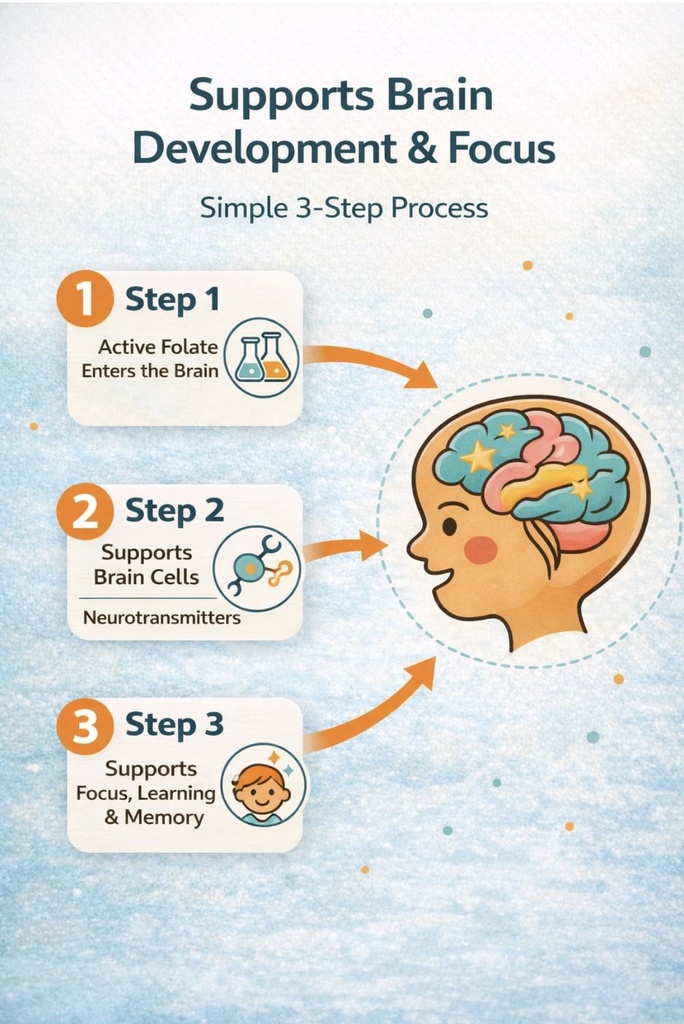 Supports Brain Development & Focus

Simple 3-Step Process

1 Step 1

Active Folate Enters the Brain

2 Step 2

Supports Brain Cells

Neurotransmitters

3 Step 3

Supports Focus, Learning & Memory