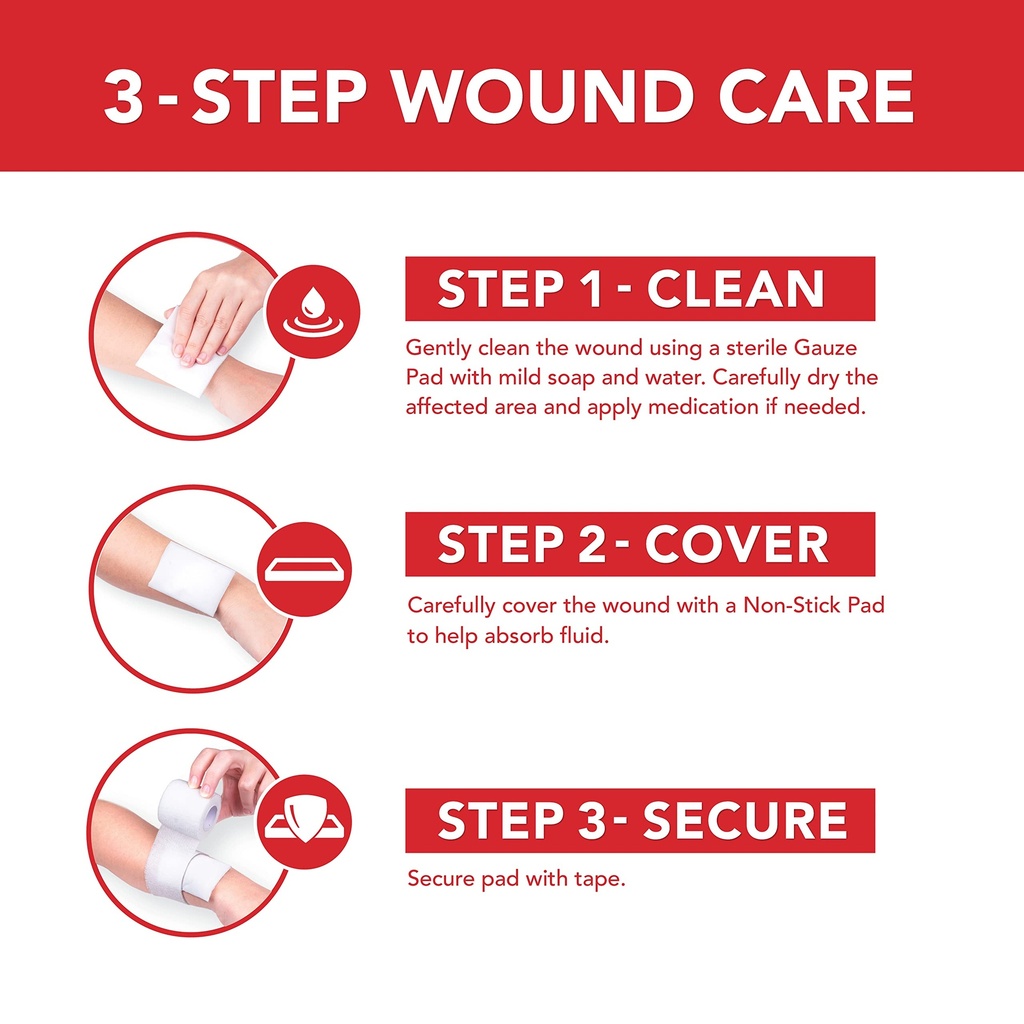 3 - STEP WOUND CARE

STEP 1 - CLEAN

Gently clean the wound using a sterile Gauze Pad with mild soap and water. Carefully dry the affected area and apply medication if needed.

STEP 2 - COVER

Carefully cover the wound with a Non-Stick Pad to help absorb fluid.

STEP 3 - SECURE

Secure pad with tape.