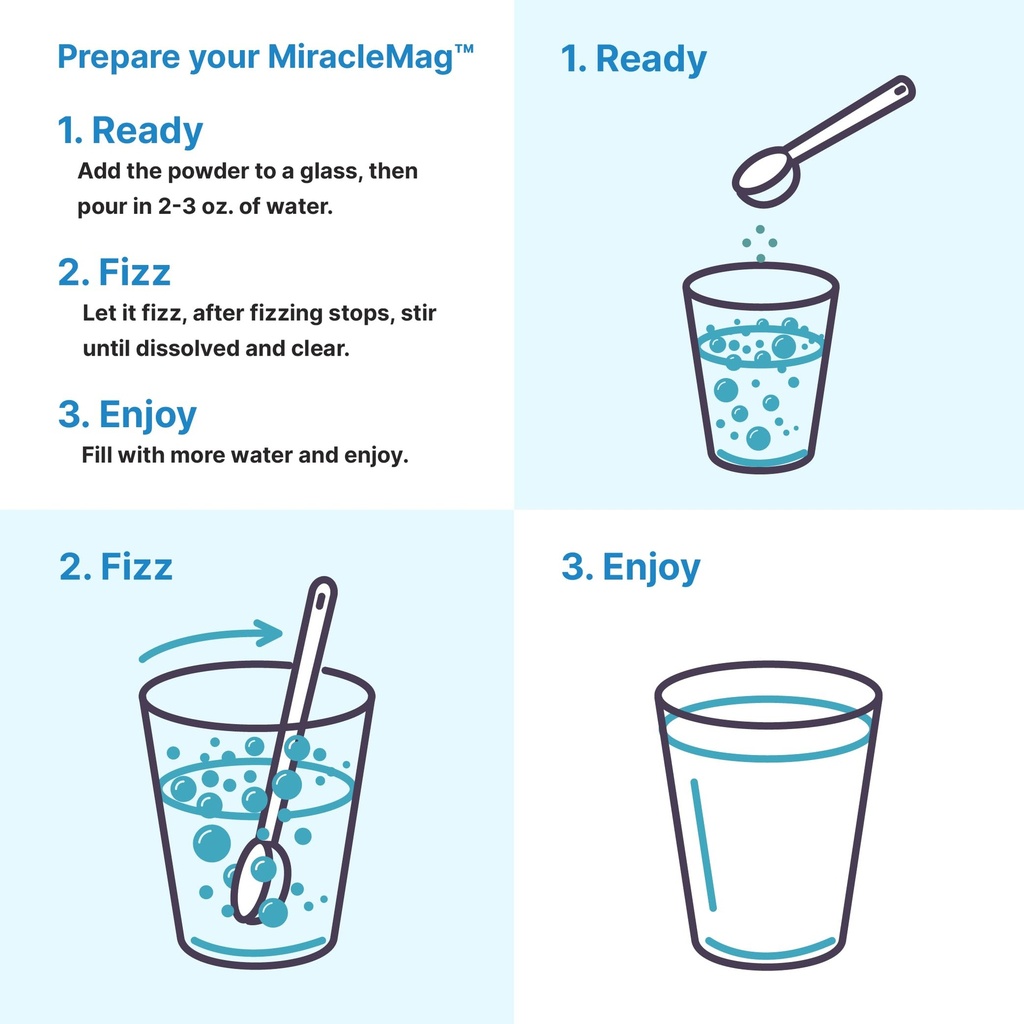 Prepare your MiracleMag™

1. Ready
Add the powder to a glass, then pour in 2-3 oz. of water.

2. Fizz
Let it fizz, after fizzing stops, stir until dissolved and clear.

3. Enjoy
Fill with more water and enjoy.

1. Ready

2. Fizz

3. Enjoy