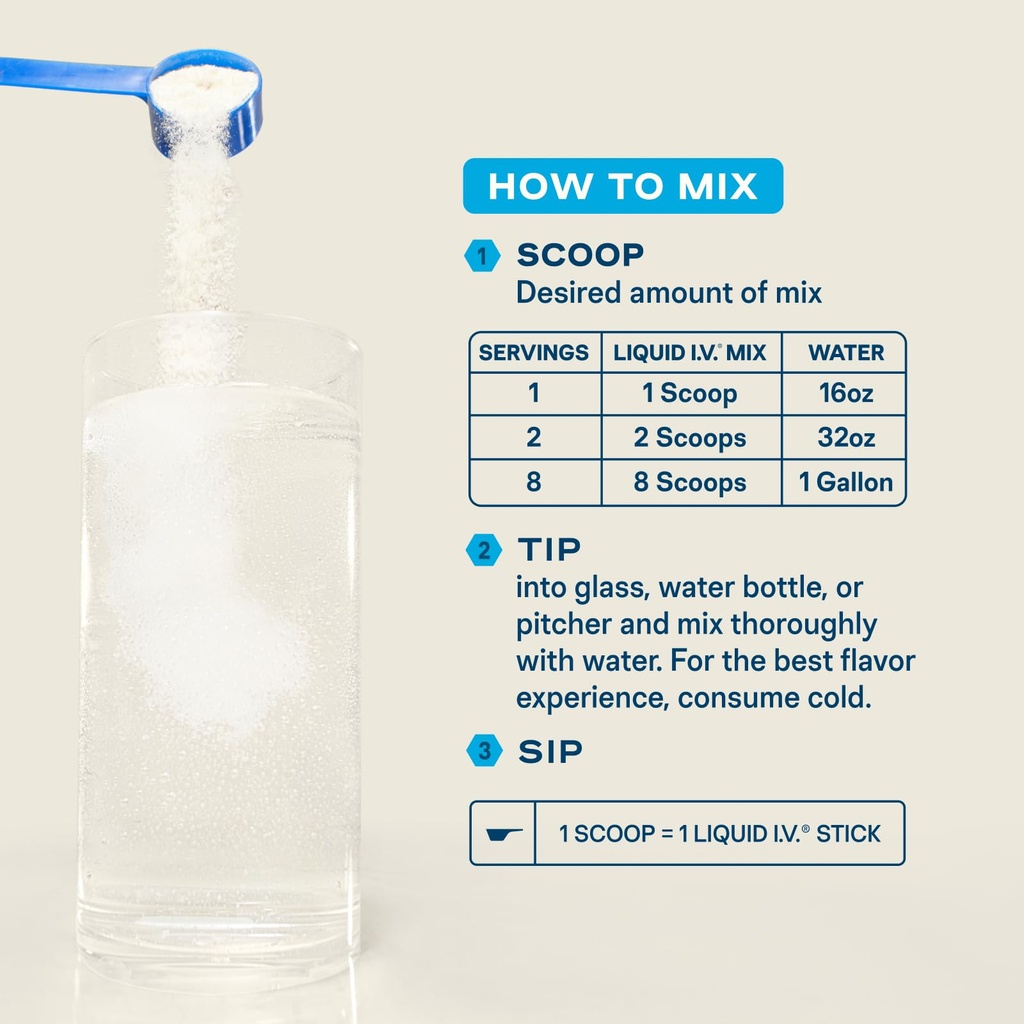 HOW TO MIX

1 SCOOP
Desired amount of mix

| SERVINGS | LIQUID I.V.® MIX | WATER |
|---|---|---|
| 1 | 1 Scoop | 16oz |
| 2 | 2 Scoops | 32oz |
| 8 | 8 Scoops | 1 Gallon |

2 TIP
into glass, water bottle, or pitcher and mix thoroughly with water. For the best flavor experience, consume cold.

3 SIP

1 SCOOP = 1 LIQUID I.V.® STICK