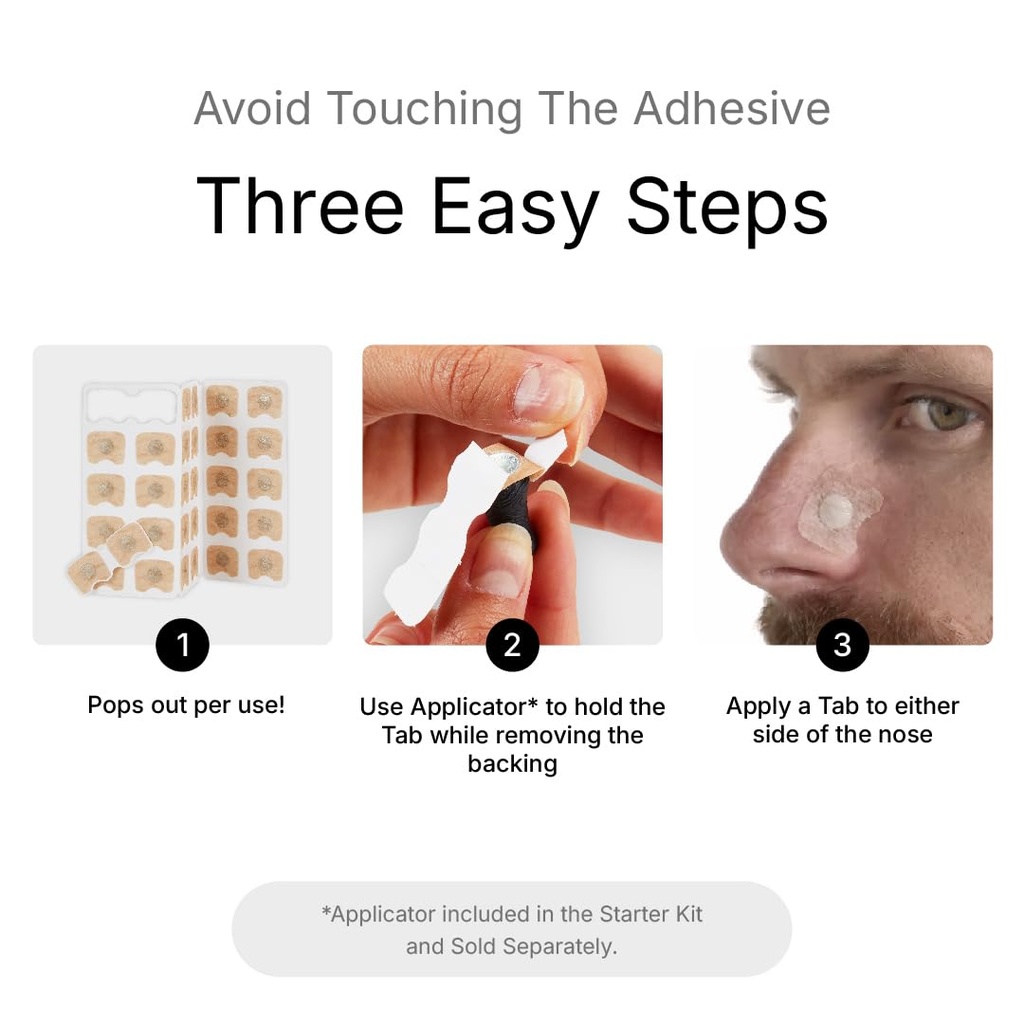 Avoid Touching The Adhesive

Three Easy Steps

1

Pops out per use!

2

Use Applicator* to hold the Tab while removing the backing

3

Apply a Tab to either side of the nose

*Applicator included in the Starter Kit and Sold Separately.