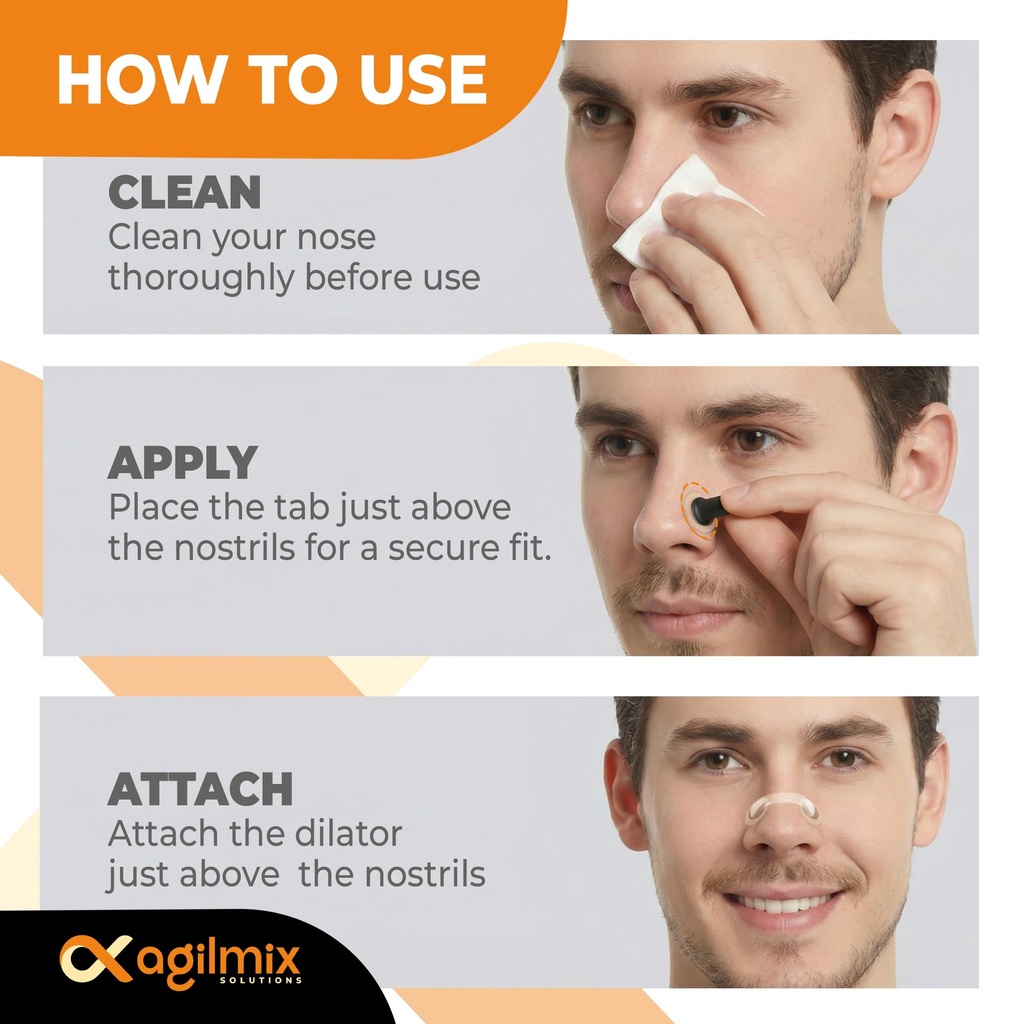 HOW TO USE

CLEAN
Clean your nose thoroughly before use

APPLY
Place the tab just above the nostrils for a secure fit.

ATTACH
Attach the dilator just above the nostrils

agilmix
SOLUTIONS