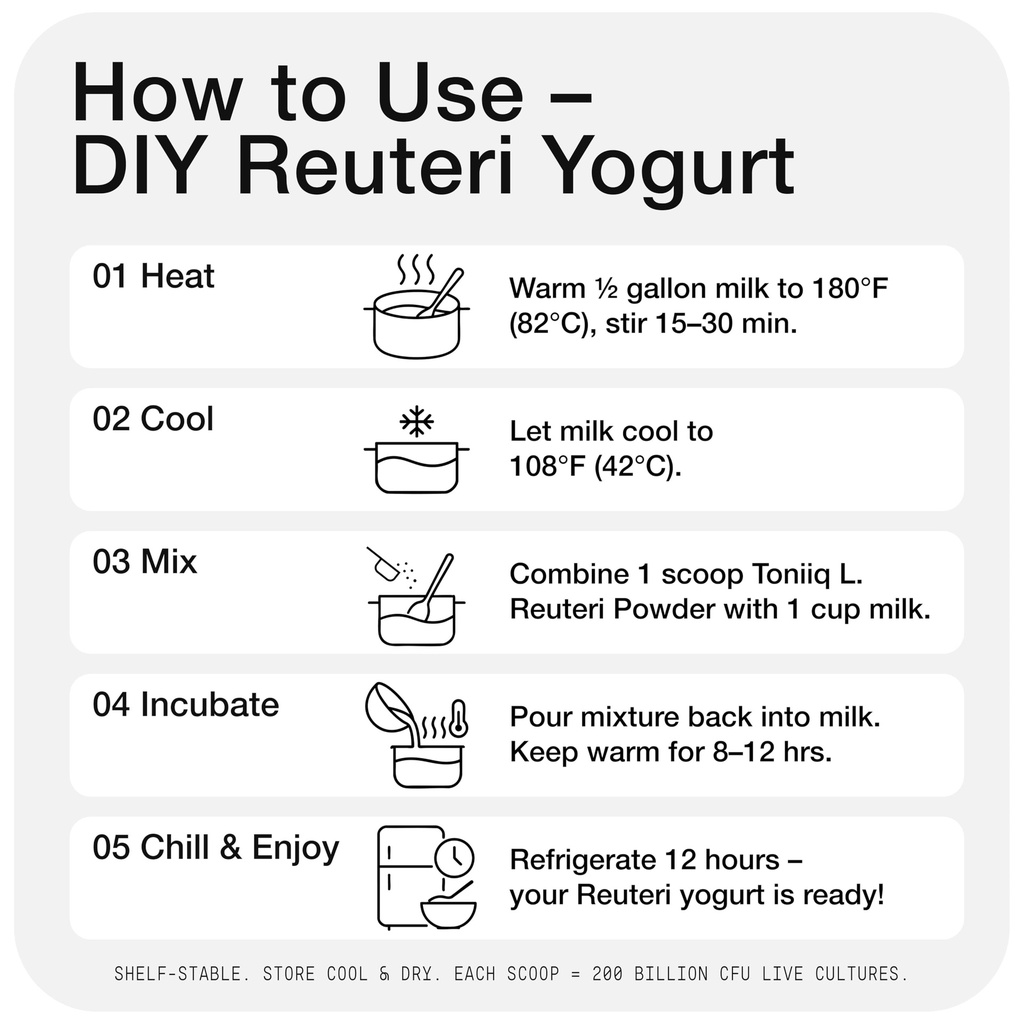 How to Use – DIY Reuteri Yogurt

01 Heat

Warm ½ gallon milk to 180°F (82°C), stir 15–30 min.

02 Cool

Let milk cool to 108°F (42°C).

03 Mix

Combine 1 scoop Toniiq L. Reuteri Powder with 1 cup milk.

04 Incubate

Pour mixture back into milk. Keep warm for 8–12 hrs.

05 Chill & Enjoy

Refrigerate 12 hours – your Reuteri yogurt is ready!

SHELF-STABLE. STORE COOL & DRY. EACH SCOOP = 200 BILLION CFU LIVE CULTURES.