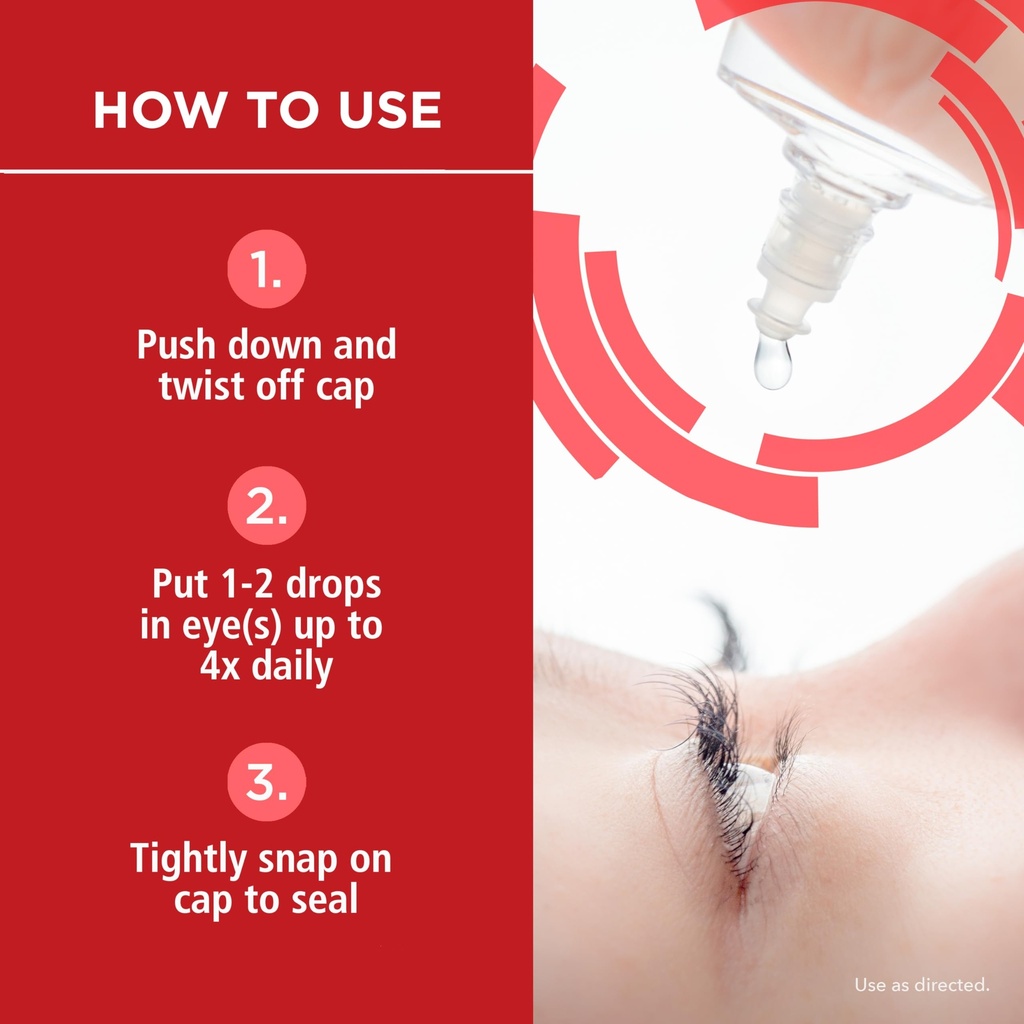 HOW TO USE

1.

Push down and twist off cap

2.

Put 1-2 drops in eye(s) up to 4x daily

3.

Tightly snap on cap to seal

Use as directed.