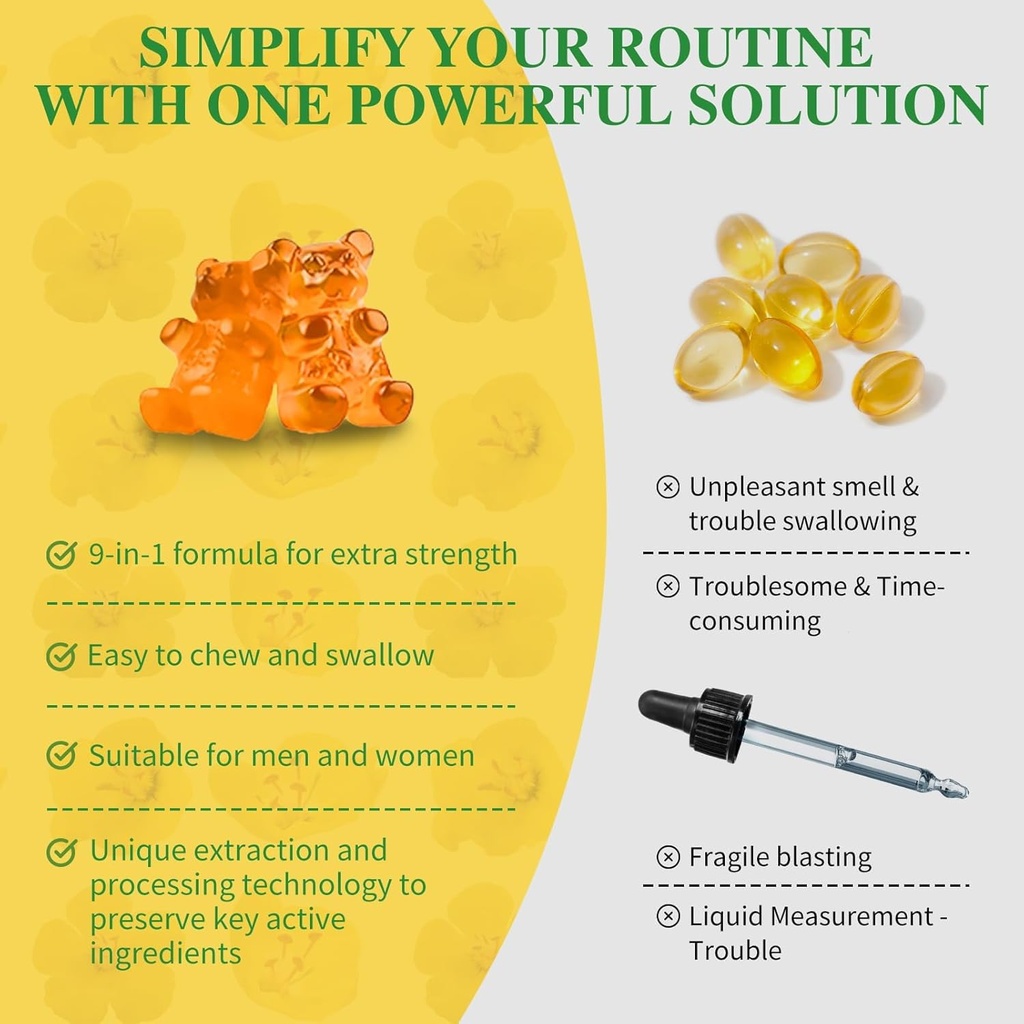 SIMPLIFY YOUR ROUTINE WITH ONE POWERFUL SOLUTION

9-in-1 formula for extra strength

Easy to chew and swallow

Suitable for men and women

Unique extraction and processing technology to preserve key active ingredients

Unpleasant smell & trouble swallowing

Troublesome & Time-consuming

Fragile blasting

Liquid Measurement - Trouble