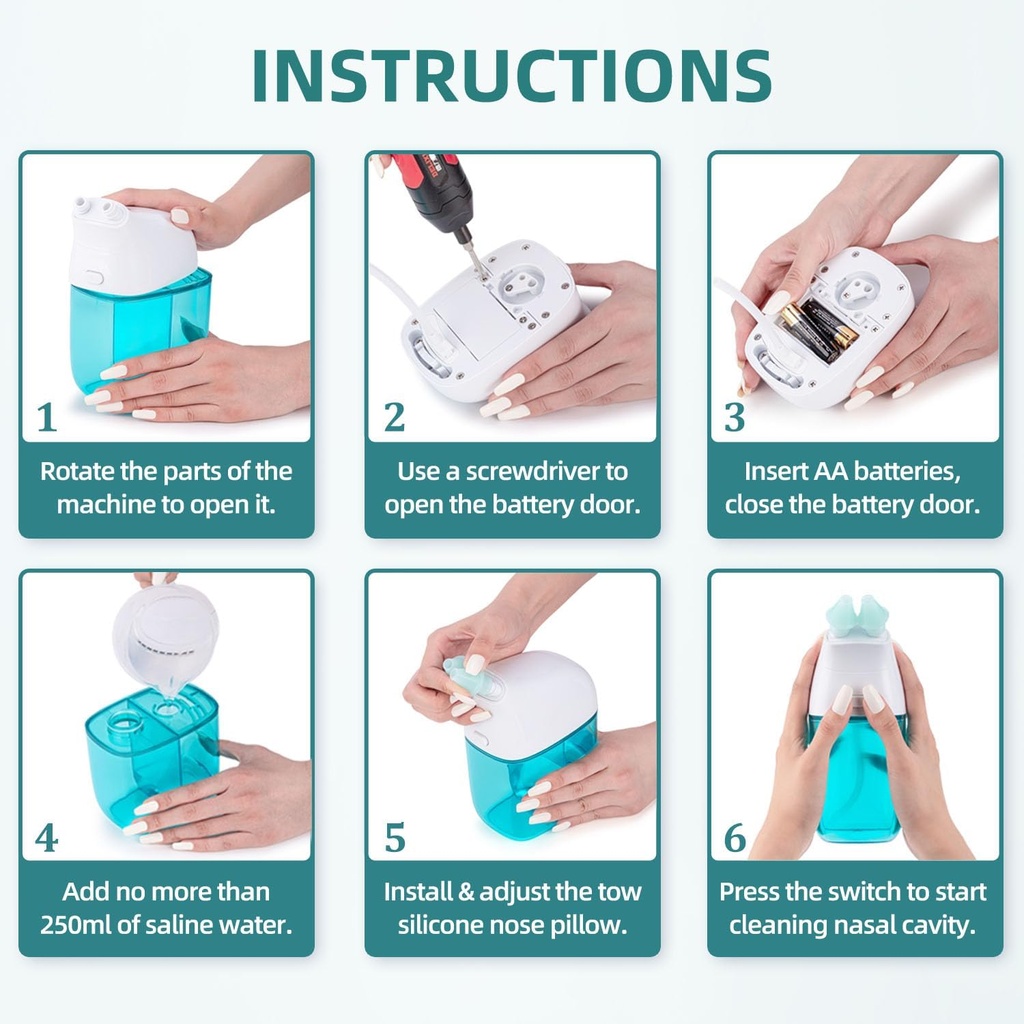 INSTRUCTIONS

1
Rotate the parts of the machine to open it.

2
Use a screwdriver to open the battery door.

3
Insert AA batteries, close the battery door.

4
Add no more than 250ml of saline water.

5
Install & adjust the tow silicone nose pillow.

6
Press the switch to start cleaning nasal cavity.